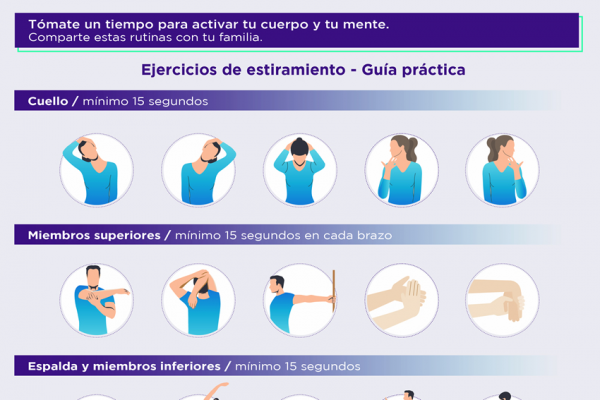 Tómate un tiempo para activar tu cuerpo y tu mente.
Comparte estas rutinas con tu familia.

Ejercicios de estiramiento - Guía práctica

Cuello / mínimo 15 segundos

Miembros superiores / mínimo 15 segundos en cada brazo

Espalda y miembros inferiores / mínimo 15 segundos